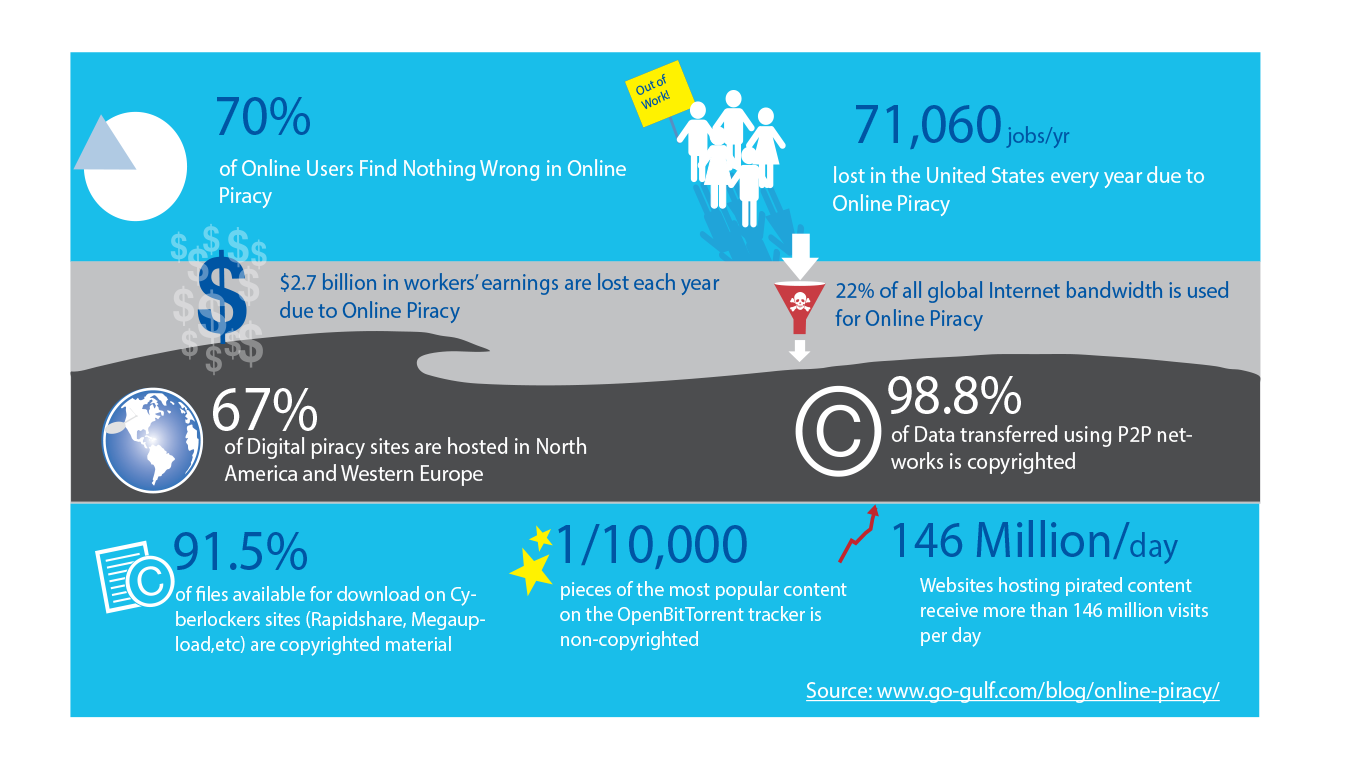 70%

of Online Users Find Nothing Wrong in Online Piracy

Out of Work!

71,060 jobs/yr

lost in the United States every year due to Online Piracy

$2.7 billion in workers' earnings are lost each year due to Online Piracy

22% of all global Internet bandwidth is used for Online Piracy

67%

of Digital piracy sites are hosted in North America and Western Europe

98.8%

of Data transferred using P2P networks is copyrighted

91.5%

of files available for download on Cyberlockers sites (Rapidshare, Megaupload,etc) are copyrighted material

1/10,000

pieces of the most popular content on the OpenBitTorrent tracker is non-copyrighted

146 Million/day

Websites hosting pirated content receive more than 146 million visits per day

Source: www.go-gulf.com/blog/online-piracy/